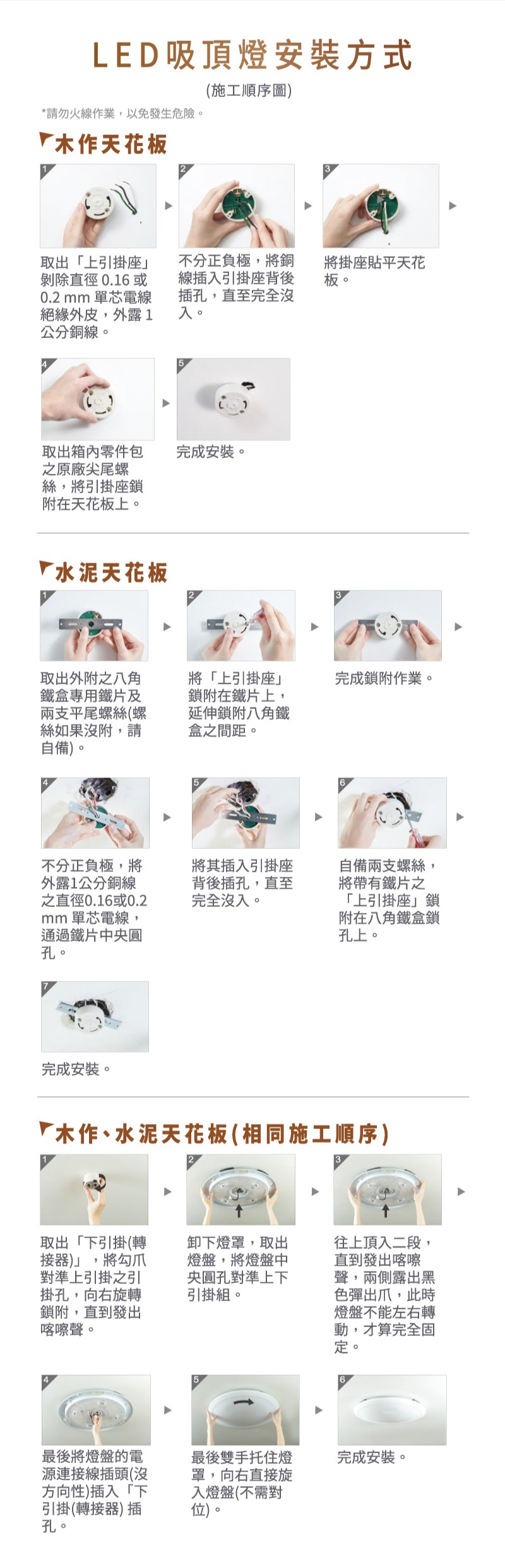 LED吸頂燈安裝方式

(施工順序圖)

*請勿火線作業，以免發生危險。

木作天花板

1

取出「上引掛座」剝除直徑 0.16 或 0.2 mm 單芯電線絕緣外皮，外露 1 公分銅線。

2

不分正負極，將銅線插入引掛座背後插孔，直至完全沒入。

3

將掛座貼平天花板。

4

取出箱內零件包之原廠尖尾螺絲，將引掛座鎖附在天花板上。

5

完成安裝。

水泥天花板

1

取出外附之八角鐵盒專用鐵片及兩支平尾螺絲(螺絲如果沒附，請自備)。

2

將「上引掛座」鎖附在鐵片上，延伸鎖附八角鐵盒之間距。

3

完成鎖附作業。

4

不分正負極，將外露1公分銅線之直徑0.16或0.2 mm 單芯電線，通過鐵片中央圓孔。

5

將其插入引掛座背後插孔，直至完全沒入。

6

自備兩支螺絲，將帶有鐵片之「上引掛座」鎖附在八角鐵盒鎖孔上。

7

完成安裝。

木作、水泥天花板(相同施工順序)

1

取出「下引掛(轉接器)」，將勾爪對準上引掛之引掛孔，向右旋轉鎖附，直到發出喀嚓聲。

2

卸下燈罩，取出燈盤，將燈盤中央圓孔對準上下引掛組。

3

往上頂入二段，直到發出喀嚓聲，兩側露出黑色彈出爪，此時燈盤不能左右轉動，才算完全固定。

4

最後將燈盤的電源連接線插頭(沒方向性)插入「下引掛(轉接器) 插孔。

5

最後雙手托住燈罩，向右直接旋入燈盤(不需對位)。

6

完成安裝。