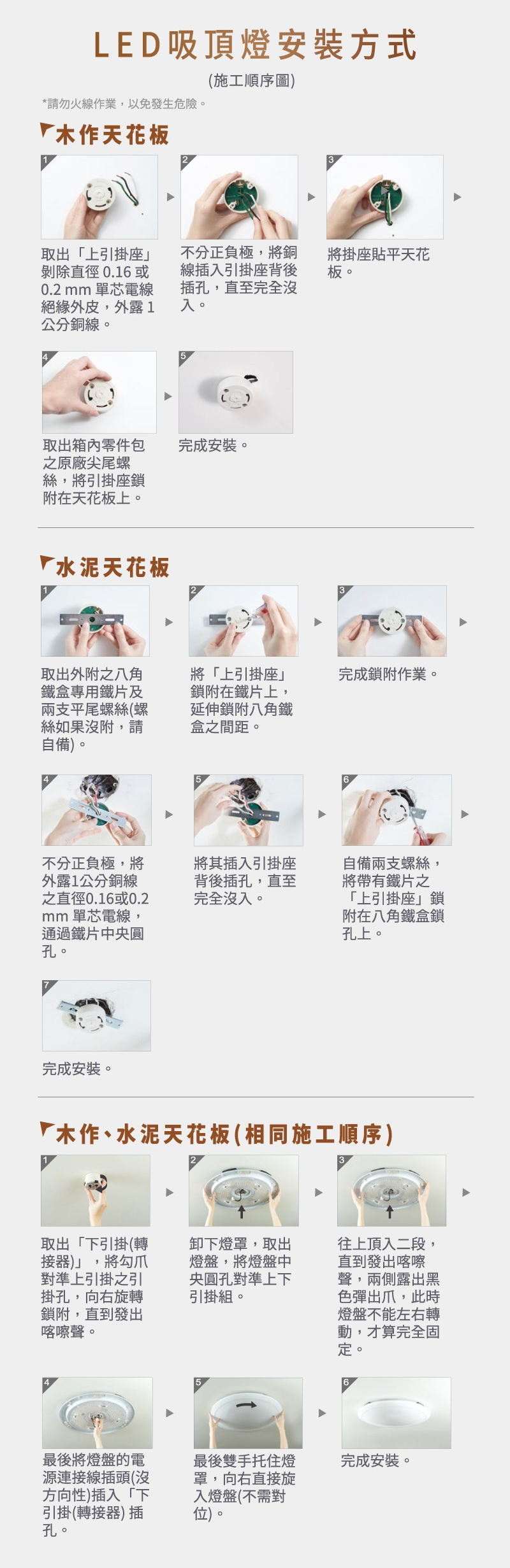 LED吸頂燈安裝方式

(施工順序圖)

*請勿火線作業，以免發生危險。

木作天花板

1

取出「上引掛座」剝除直徑 0.16 或 0.2 mm 單芯電線絕緣外皮，外露 1 公分銅線。

2

不分正負極，將銅線插入引掛座背後插孔，直至完全沒入。

3

將掛座貼平天花板。

4

取出箱內零件包之原廠尖尾螺絲，將引掛座鎖附在天花板上。

5

完成安裝。

水泥天花板

1

取出外附之八角鐵盒專用鐵片及兩支平尾螺絲(螺絲如果沒附，請自備)。

2

將「上引掛座」鎖附在鐵片上，延伸鎖附八角鐵盒之間距。

3

完成鎖附作業。

4

不分正負極，將外露1公分銅線之直徑0.16或0.2 mm 單芯電線，通過鐵片中央圓孔。

5

將其插入引掛座背後插孔，直至完全沒入。

6

自備兩支螺絲，將帶有鐵片之「上引掛座」鎖附在八角鐵盒鎖孔上。

7

完成安裝。

木作、水泥天花板(相同施工順序)

1

取出「下引掛(轉接器)」，將勾爪對準上引掛之引掛孔，向右旋轉鎖附，直到發出喀嚓聲。

2

卸下燈罩，取出燈盤，將燈盤中央圓孔對準上下引掛組。

3

往上頂入二段，直到發出喀嚓聲，兩側露出黑色彈出爪，此時燈盤不能左右轉動，才算完全固定。

4

最後將燈盤的電源連接線插頭(沒方向性)插入「下引掛(轉接器) 插孔。

5

最後雙手托住燈罩，向右直接旋入燈盤(不需對位)。

6

完成安裝。