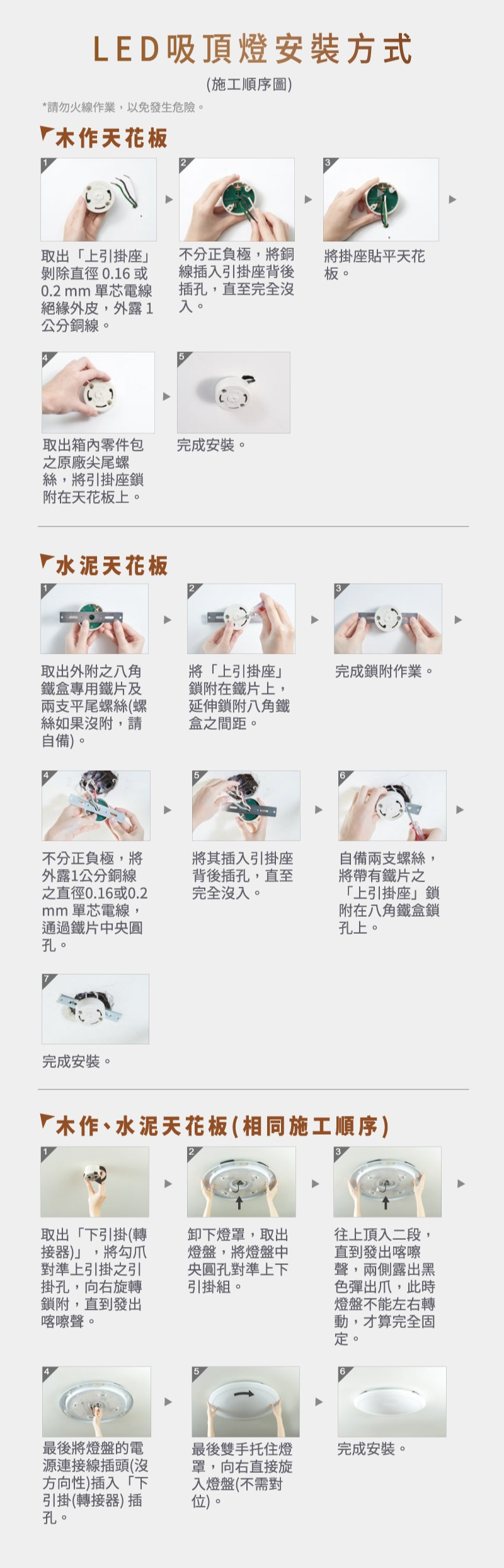 LED吸頂燈安裝方式

(施工順序圖)

*請勿火線作業，以免發生危險。

木作天花板

1

取出「上引掛座」剝除直徑 0.16 或 0.2 mm 單芯電線絕緣外皮，外露 1 公分銅線。

2

不分正負極，將銅線插入引掛座背後插孔，直至完全沒入。

3

將掛座貼平天花板。

4

取出箱內零件包之原廠尖尾螺絲，將引掛座鎖附在天花板上。

5

完成安裝。

水泥天花板

1

取出外附之八角鐵盒專用鐵片及兩支平尾螺絲(螺絲如果沒附，請自備)。

2

將「上引掛座」鎖附在鐵片上，延伸鎖附八角鐵盒之間距。

3

完成鎖附作業。

4

不分正負極，將外露1公分銅線之直徑0.16或0.2 mm 單芯電線，通過鐵片中央圓孔。

5

將其插入引掛座背後插孔，直至完全沒入。

6

自備兩支螺絲，將帶有鐵片之「上引掛座」鎖附在八角鐵盒鎖孔上。

7

完成安裝。

木作、水泥天花板(相同施工順序)

1

取出「下引掛(轉接器)」，將勾爪對準上引掛之引掛孔，向右旋轉鎖附，直到發出喀嚓聲。

2

卸下燈罩，取出燈盤，將燈盤中央圓孔對準上下引掛組。

3

往上頂入二段，直到發出喀嚓聲，兩側露出黑色彈出爪，此時燈盤不能左右轉動，才算完全固定。

4

最後將燈盤的電源連接線插頭(沒方向性)插入「下引掛(轉接器) 插孔。

5

最後雙手托住燈罩，向右直接旋入燈盤(不需對位)。

6

完成安裝。