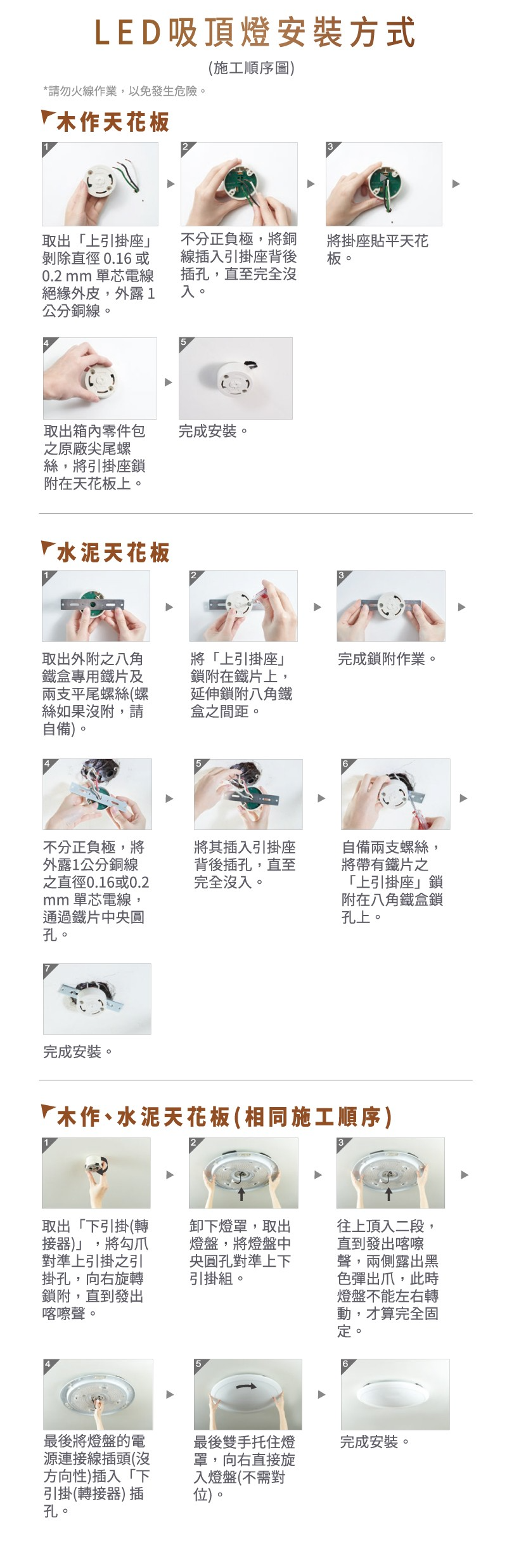 LED吸頂燈安裝方式

(施工順序圖)

*請勿火線作業，以免發生危險。

木作天花板

1

取出「上引掛座」剝除直徑 0.16 或 0.2 mm 單芯電線絕緣外皮，外露 1 公分銅線。

2

不分正負極，將銅線插入引掛座背後插孔，直至完全沒入。

3

將掛座貼平天花板。

4

取出箱內零件包之原廠尖尾螺絲，將引掛座鎖附在天花板上。

5

完成安裝。

水泥天花板

1

取出外附之八角鐵盒專用鐵片及兩支平尾螺絲(螺絲如果沒附，請自備)。

2

將「上引掛座」鎖附在鐵片上，延伸鎖附八角鐵盒之間距。

3

完成鎖附作業。

4

不分正負極，將外露1公分銅線之直徑0.16或0.2 mm 單芯電線，通過鐵片中央圓孔。

5

將其插入引掛座背後插孔，直至完全沒入。

6

自備兩支螺絲，將帶有鐵片之「上引掛座」鎖附在八角鐵盒鎖孔上。

7

完成安裝。

木作、水泥天花板(相同施工順序)

1

取出「下引掛(轉接器)」，將勾爪對準上引掛之引掛孔，向右旋轉鎖附，直到發出喀嚓聲。

2

卸下燈罩，取出燈盤，將燈盤中央圓孔對準上下引掛組。

3

往上頂入二段，直到發出喀嚓聲，兩側露出黑色彈出爪，此時燈盤不能左右轉動，才算完全固定。

4

最後將燈盤的電源連接線插頭(沒方向性)插入「下引掛(轉接器) 插孔。

5

最後雙手托住燈罩，向右直接旋入燈盤(不需對位)。

6

完成安裝。