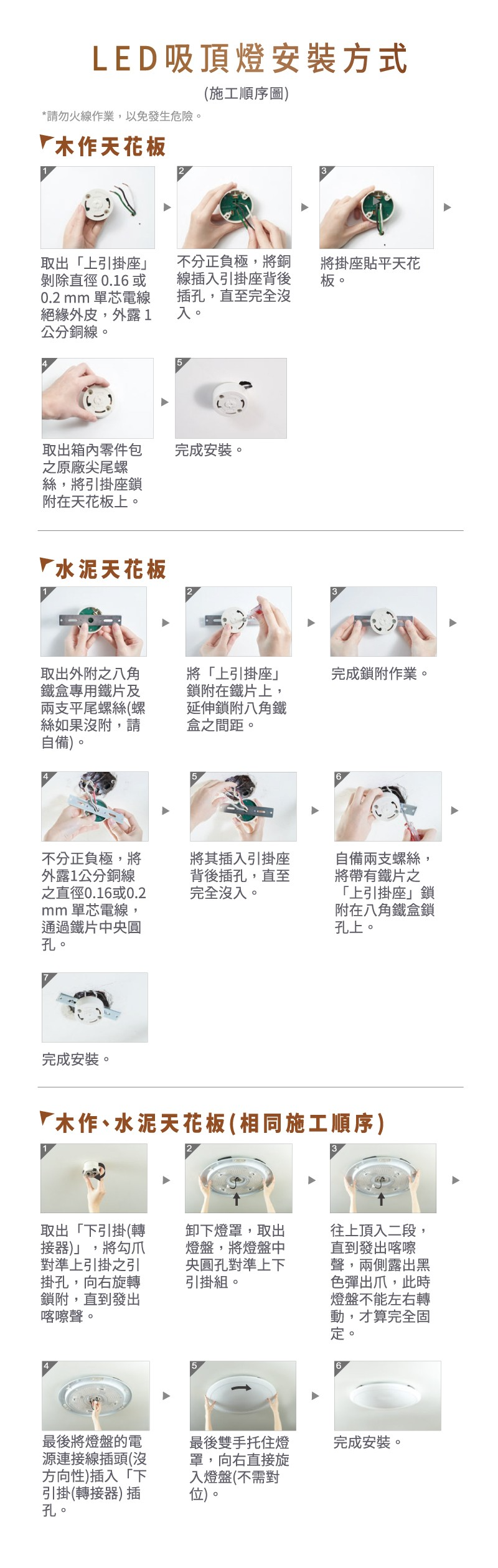 LED吸頂燈安裝方式

(施工順序圖)

*請勿火線作業，以免發生危險。

木作天花板

1
取出「上引掛座」剝除直徑 0.16 或 0.2 mm 單芯電線絕緣外皮，外露 1 公分銅線。

2
不分正負極，將銅線插入引掛座背後插孔，直至完全沒入。

3
將掛座貼平天花板。

4
取出箱內零件包之原廠尖尾螺絲，將引掛座鎖附在天花板上。

5
完成安裝。

水泥天花板

1
取出外附之八角鐵盒專用鐵片及兩支平尾螺絲(螺絲如果沒附，請自備)。

2
將「上引掛座」鎖附在鐵片上，延伸鎖附八角鐵盒之間距。

3
完成鎖附作業。

4
不分正負極，將外露1公分銅線之直徑0.16或0.2 mm 單芯電線，通過鐵片中央圓孔。

5
將其插入引掛座背後插孔，直至完全沒入。

6
自備兩支螺絲，將帶有鐵片之「上引掛座」鎖附在八角鐵盒鎖孔上。

7
完成安裝。

木作、水泥天花板(相同施工順序)

1
取出「下引掛(轉接器)」，將勾爪對準上引掛之引掛孔，向右旋轉鎖附，直到發出喀嚓聲。

2
卸下燈罩，取出燈盤，將燈盤中央圓孔對準上下引掛組。

3
往上頂入二段，直到發出喀嚓聲，兩側露出黑色彈出爪，此時燈盤不能左右轉動，才算完全固定。

4
最後將燈盤的電源連接線插頭(沒方向性)插入「下引掛(轉接器) 插孔。

5
最後雙手托住燈罩，向右直接旋入燈盤(不需對位)。

6
完成安裝。