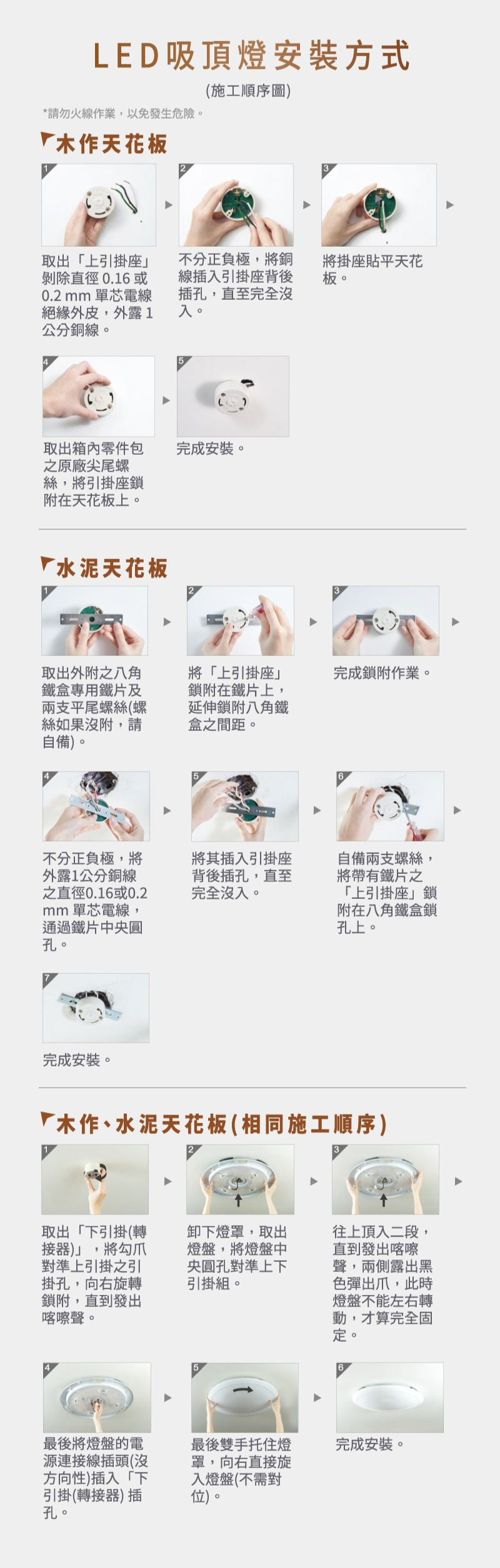 LED吸頂燈安裝方式

(施工順序圖)

*請勿火線作業，以免發生危險。

木作天花板

1

取出「上引掛座」剝除直徑 0.16 或 0.2 mm 單芯電線絕緣外皮，外露 1 公分銅線。

2

不分正負極，將銅線插入引掛座背後插孔，直至完全沒入。

3

將掛座貼平天花板。

4

取出箱內零件包之原廠尖尾螺絲，將引掛座鎖附在天花板上。

5

完成安裝。

水泥天花板

1

取出外附之八角鐵盒專用鐵片及兩支平尾螺絲(螺絲如果沒附，請自備)。

2

將「上引掛座」鎖附在鐵片上，延伸鎖附八角鐵盒之間距。

3

完成鎖附作業。

4

不分正負極，將外露1公分銅線之直徑0.16或0.2 mm 單芯電線，通過鐵片中央圓孔。

5

將其插入引掛座背後插孔，直至完全沒入。

6

自備兩支螺絲，將帶有鐵片之「上引掛座」鎖附在八角鐵盒鎖孔上。

7

完成安裝。

木作、水泥天花板(相同施工順序)

1

取出「下引掛(轉接器)」，將勾爪對準上引掛之引掛孔，向右旋轉鎖附，直到發出喀嚓聲。

2

卸下燈罩，取出燈盤，將燈盤中央圓孔對準上下引掛組。

3

往上頂入二段，直到發出喀嚓聲，兩側露出黑色彈出爪，此時燈盤不能左右轉動，才算完全固定。

4

最後將燈盤的電源連接線插頭(沒方向性)插入「下引掛(轉接器) 插孔。

5

最後雙手托住燈罩，向右直接旋入燈盤(不需對位)。

6

完成安裝。