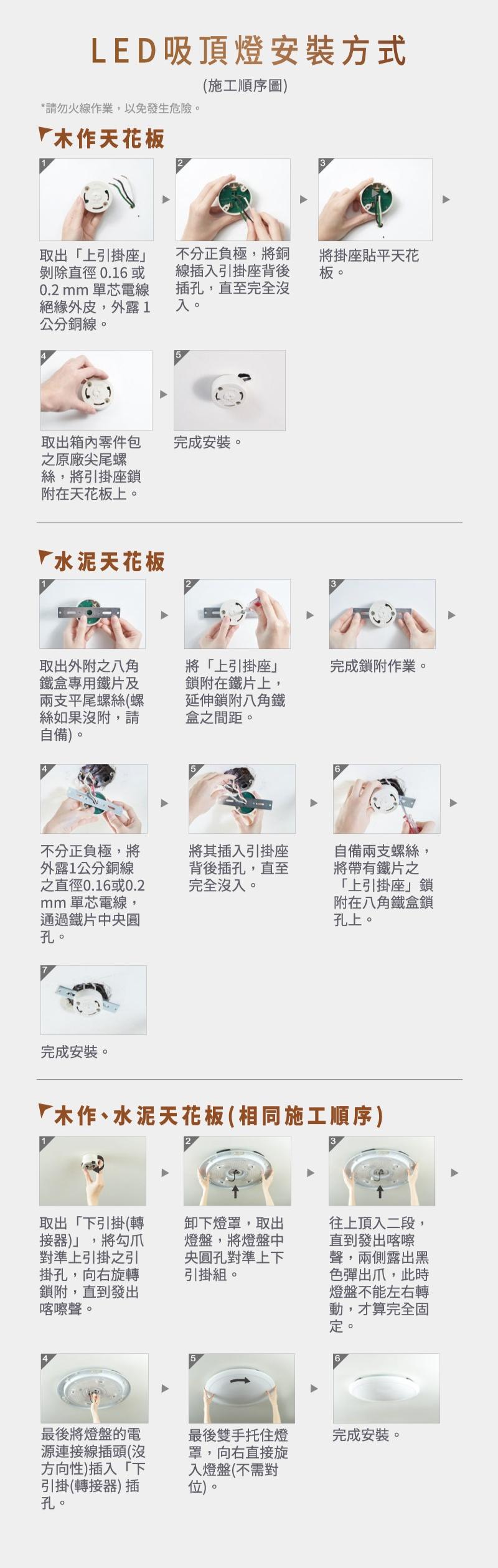 LED吸頂燈安裝方式

(施工順序圖)

*請勿火線作業，以免發生危險。

木作天花板

1
取出「上引掛座」剝除直徑 0.16 或 0.2 mm 單芯電線絕緣外皮，外露 1 公分銅線。

2
不分正負極，將銅線插入引掛座背後插孔，直至完全沒入。

3
將掛座貼平天花板。

4
取出箱內零件包之原廠尖尾螺絲，將引掛座鎖附在天花板上。

5
完成安裝。

水泥天花板

1
取出外附之八角鐵盒專用鐵片及兩支平尾螺絲(螺絲如果沒附，請自備)。

2
將「上引掛座」鎖附在鐵片上，延伸鎖附八角鐵盒之間距。

3
完成鎖附作業。

4
不分正負極，將外露1公分銅線之直徑0.16或0.2 mm 單芯電線，通過鐵片中央圓孔。

5
將其插入引掛座背後插孔，直至完全沒入。

6
自備兩支螺絲，將帶有鐵片之「上引掛座」鎖附在八角鐵盒鎖孔上。

7
完成安裝。

木作、水泥天花板(相同施工順序)

1
取出「下引掛(轉接器)」，將勾爪對準上引掛之引掛孔，向右旋轉鎖附，直到發出喀嚓聲。

2
卸下燈罩，取出燈盤，將燈盤中央圓孔對準上下引掛組。

3
往上頂入二段，直到發出喀嚓聲，兩側露出黑色彈出爪，此時燈盤不能左右轉動，才算完全固定。

4
最後將燈盤的電源連接線插頭(沒方向性)插入「下引掛(轉接器) 插孔。

5
最後雙手托住燈罩，向右直接旋入燈盤(不需對位)。

6
完成安裝。