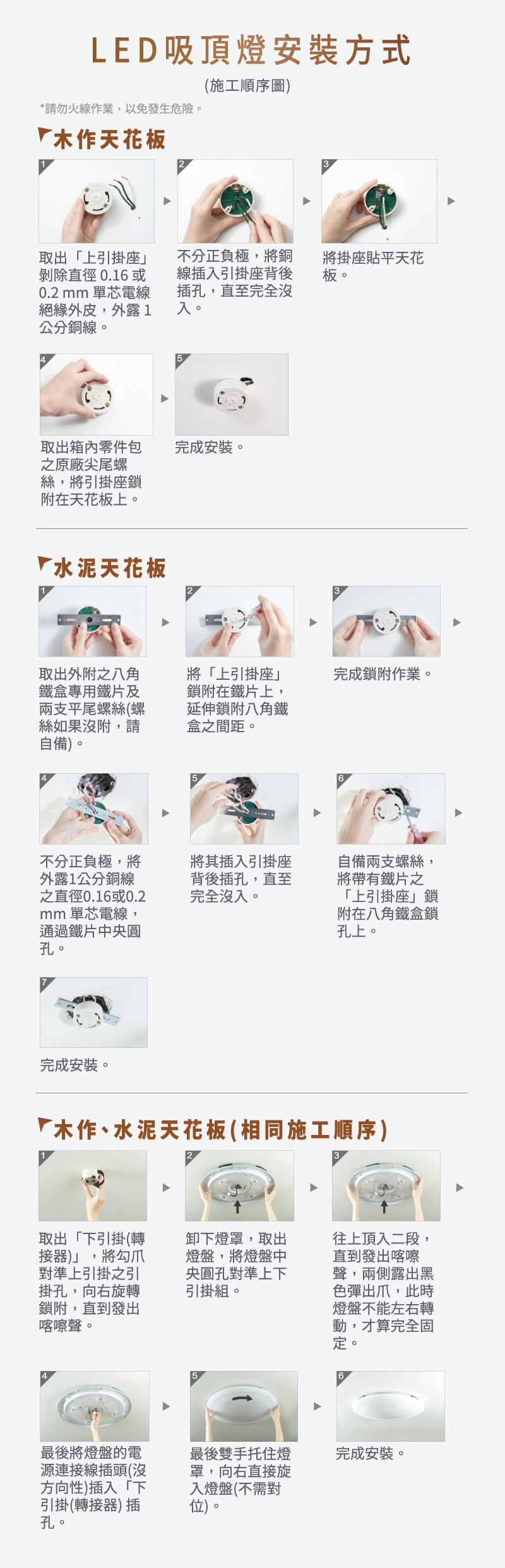 LED吸頂燈安裝方式

(施工順序圖)

*請勿火線作業，以免發生危險。

木作天花板

1

取出「上引掛座」剝除直徑 0.16 或 0.2 mm 單芯電線絕緣外皮，外露 1 公分銅線。

2

不分正負極，將銅線插入引掛座背後插孔，直至完全沒入。

3

將掛座貼平天花板。

4

取出箱內零件包之原廠尖尾螺絲，將引掛座鎖附在天花板上。

5

完成安裝。

水泥天花板

1

取出外附之八角鐵盒專用鐵片及兩支平尾螺絲(螺絲如果沒附，請自備)。

2

將「上引掛座」鎖附在鐵片上，延伸鎖附八角鐵盒之間距。

3

完成鎖附作業。

4

不分正負極，將外露1公分銅線之直徑0.16或0.2 mm 單芯電線，通過鐵片中央圓孔。

5

將其插入引掛座背後插孔，直至完全沒入。

6

自備兩支螺絲，將帶有鐵片之「上引掛座」鎖附在八角鐵盒鎖孔上。

7

完成安裝。

木作、水泥天花板(相同施工順序)

1

取出「下引掛(轉接器)」，將勾爪對準上引掛之引掛孔，向右旋轉鎖附，直到發出喀嚓聲。

2

卸下燈罩，取出燈盤，將燈盤中央圓孔對準上下引掛組。

3

往上頂入二段，直到發出喀嚓聲，兩側露出黑色彈出爪，此時燈盤不能左右轉動，才算完全固定。

4

最後將燈盤的電源連接線插頭(沒方向性)插入「下引掛(轉接器) 插孔。

5

最後雙手托住燈罩，向右直接旋入燈盤(不需對位)。

6

完成安裝。