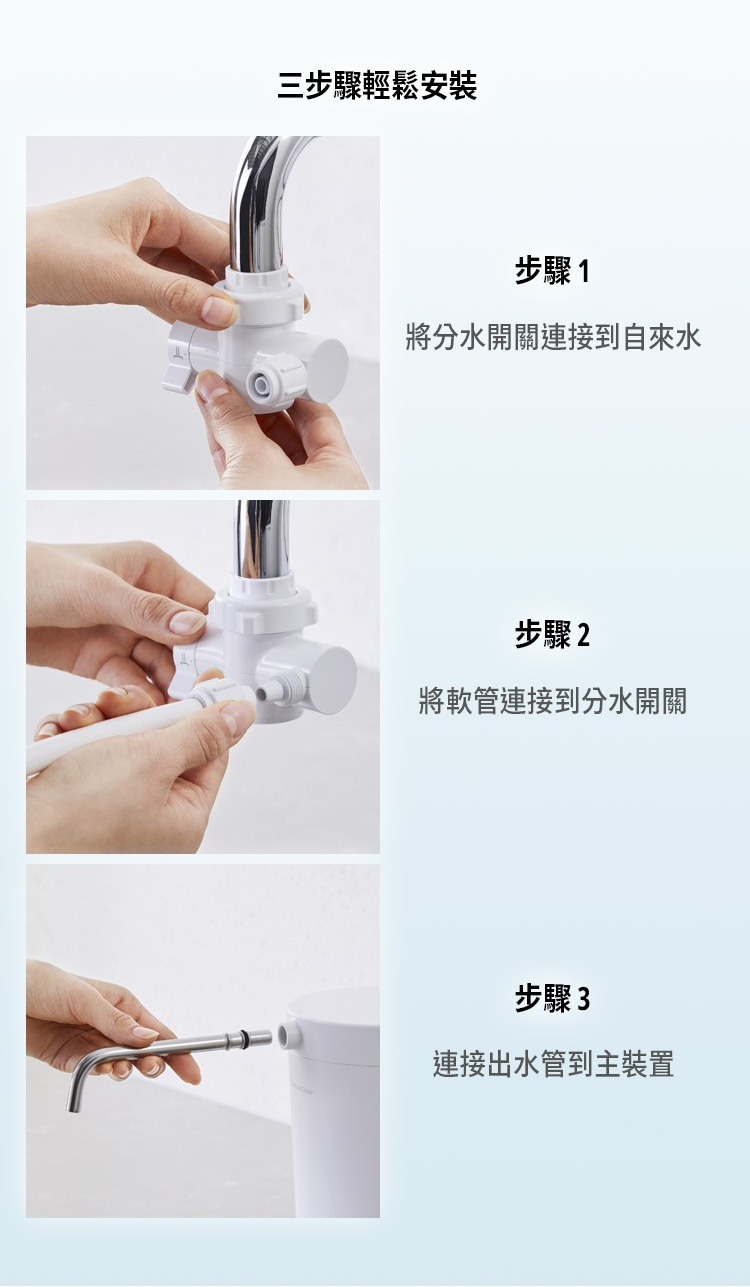 三步驟輕鬆安裝

步驟 1

將分水開關連接到自來水

步驟 2

將軟管連接到分水開關

步驟 3

連接出水管到主裝置