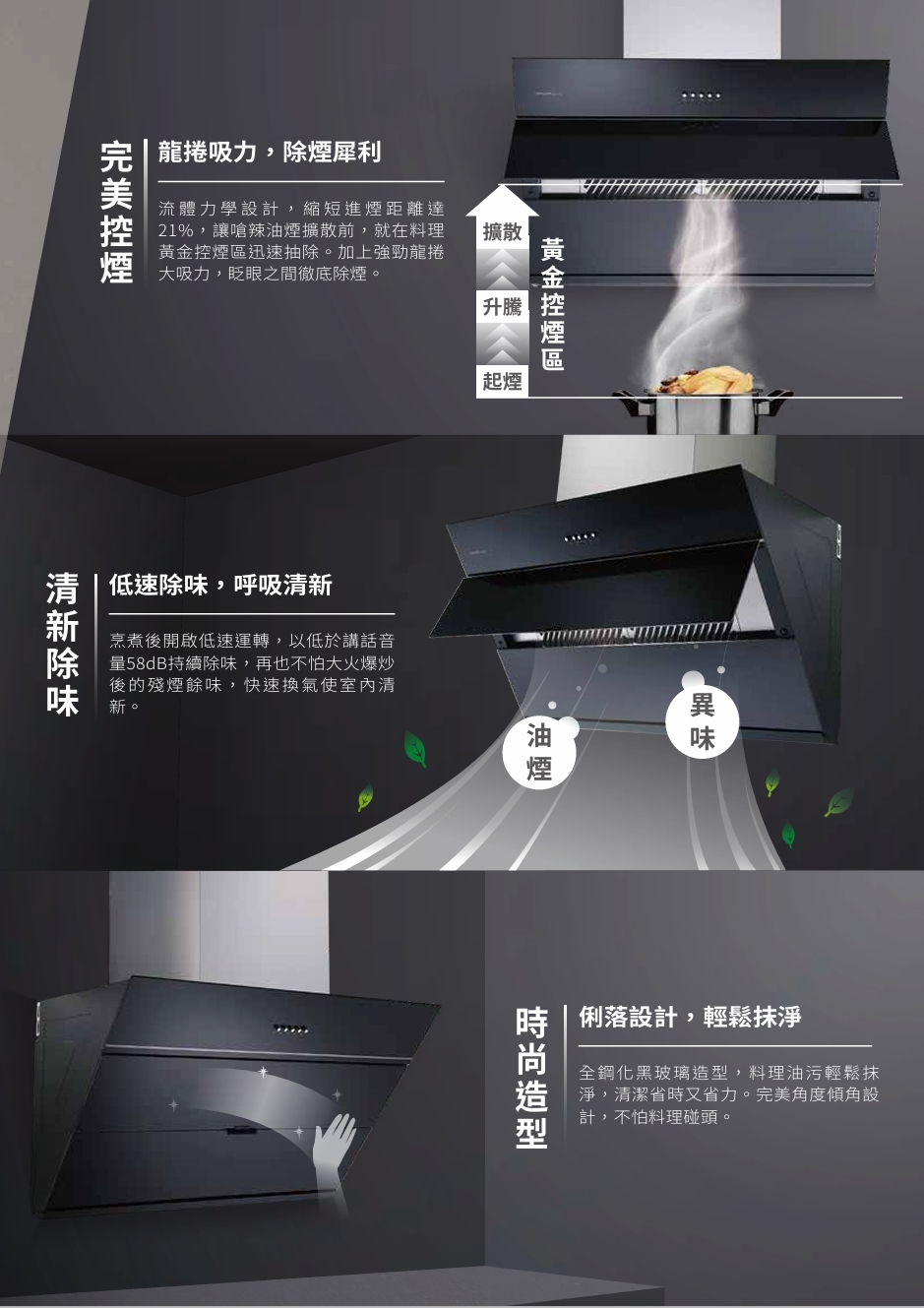 完美控煙

龍捲吸力，除煙犀利

流體力學設計，縮短進煙距離達21%，讓嗆辣油煙擴散前，就在料理黃金控煙區迅速抽除。加上強勁龍捲大吸力，眨眼之間徹底除煙。

擴散
升騰
起煙

黃金控煙區

清新除味

低速除味，呼吸清新

烹煮後開啟低速運轉，以低於講話音量58dB持續除味，再也不怕大火爆炒後的殘煙餘味，快速換氣使室內清新。

油煙

異味

時尚造型

俐落設計，輕鬆抹淨

全鋼化黑玻璃造型，料理油污輕鬆抹淨，清潔省時又省力。完美角度傾角設計，不怕料理碰頭。