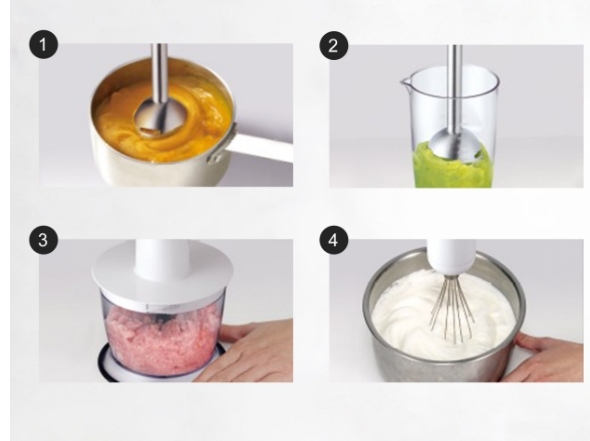 1

2

3

4