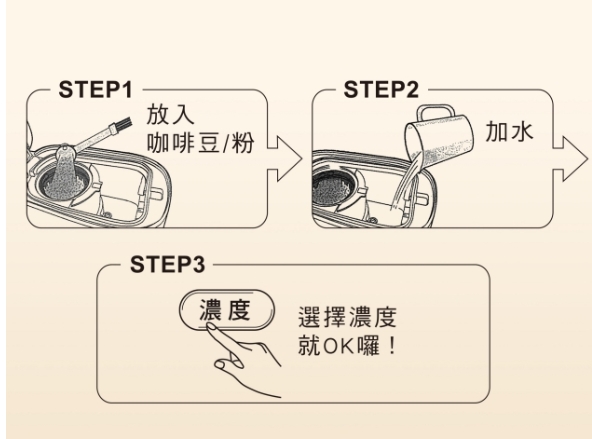 STEP1
放入
咖啡豆/粉

STEP2
加水

STEP3
濃度
選擇濃度
就OK囉！